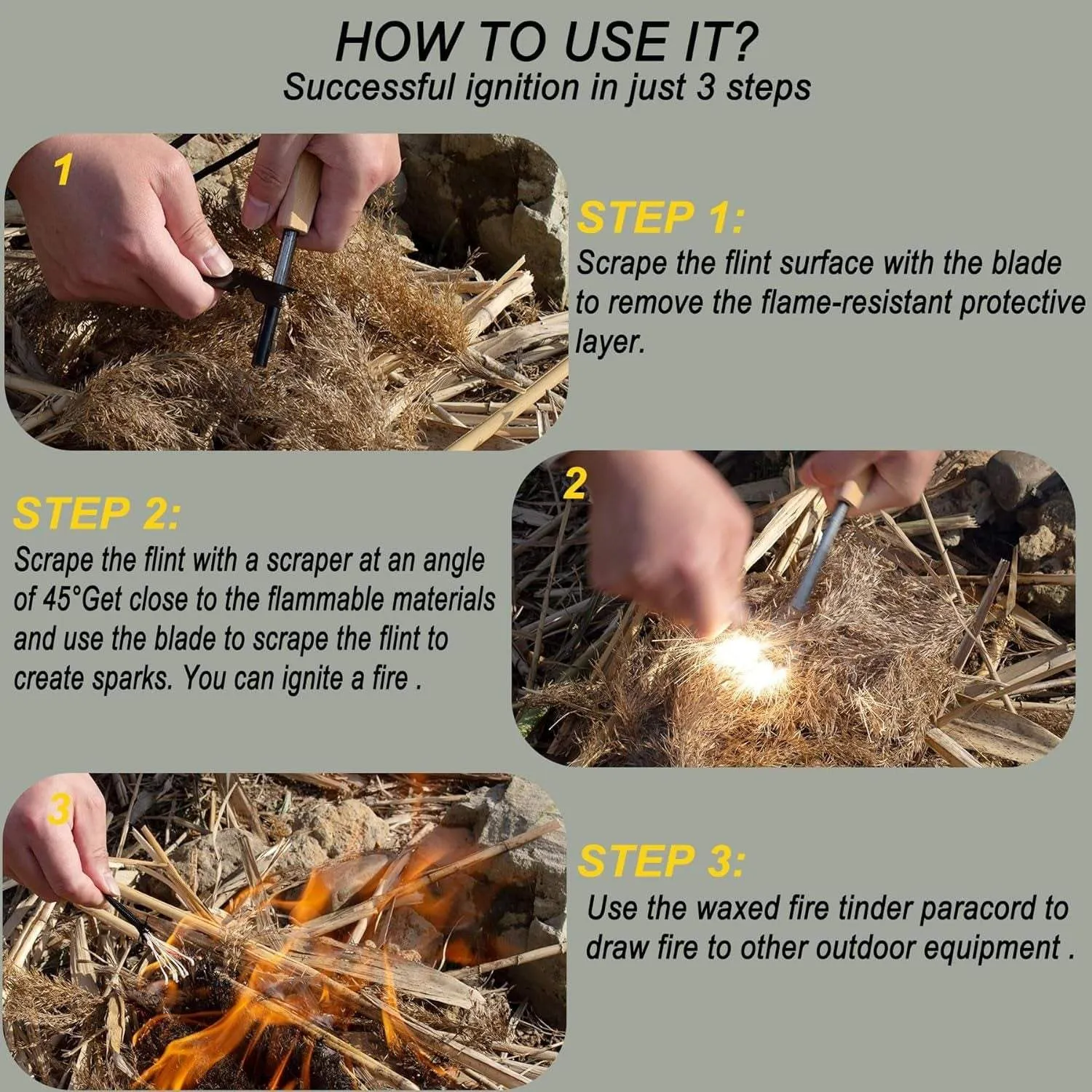 HOW TO USE IT?
Successful ignition in just 3 steps

1

STEP 1:
Scrape the flint surface with the blade to remove the flame-resistant protective layer.

STEP 2:
Scrape the flint with a scraper at an angle of 45°Get close to the flammable materials and use the blade to scrape the flint to create sparks. You can ignite a fire .

2

3

STEP 3:
Use the waxed fire tinder paracord to draw fire to other outdoor equipment .